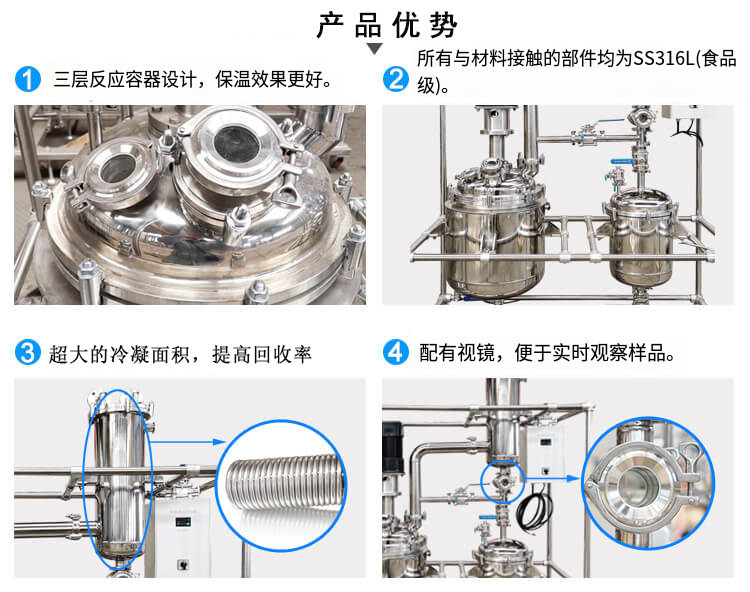 产品优势

1 三层反应容器设计，保温效果更好。

2 所有与材料接触的部件均为SS316L(食品级)。

3 超大的冷凝面积，提高回收率

4 配有视镜，便于实时观察样品。