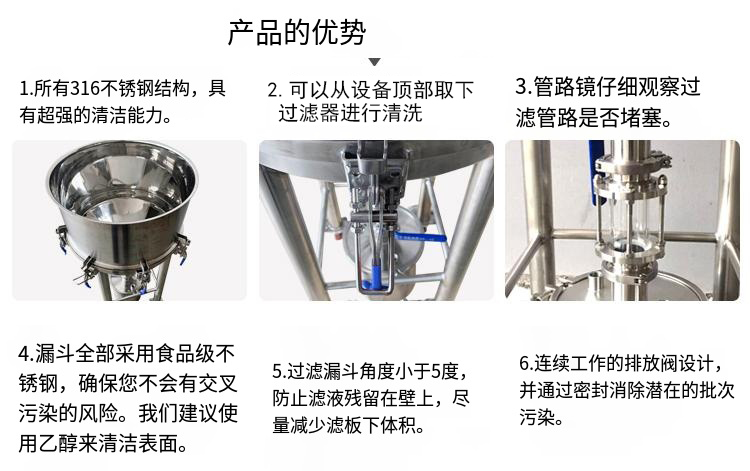 产品的优势

1.所有316不锈钢结构，具有超强的清洁能力。

2. 可以从设备顶部取下过滤器进行清洗

3.管路镜仔细观察过滤管路是否堵塞。

4.漏斗全部采用食品级不锈钢，确保您不会有交叉污染的风险。我们建议使用乙醇来清洁表面。

5.过滤漏斗角度小于5度，防止滤液残留在壁上，尽量减少滤板下体积。

6.连续工作的排放阀设计，并通过密封消除潜在的批次污染。