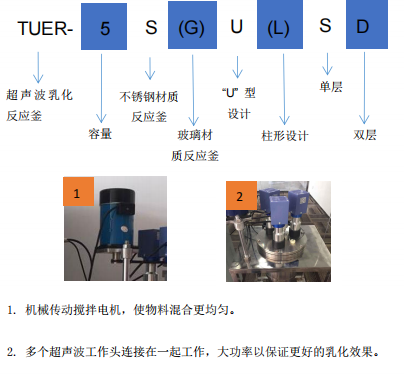 TUER- 5 S (G) U (L) S D

超声波乳化反应釜

容量

不锈钢材质反应釜

玻璃材质反应釜

"U" 型设计

柱形设计

单层

双层

1

2

1. 机械传动搅拌电机，使物料混合更均匀。

2. 多个超声波工作头连接在一起工作，大功率以保证更好的乳化效果。